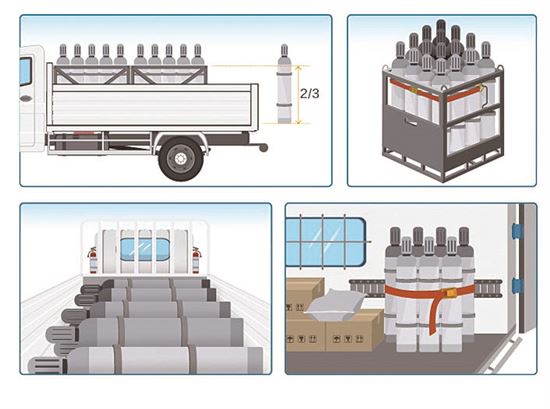 2/3